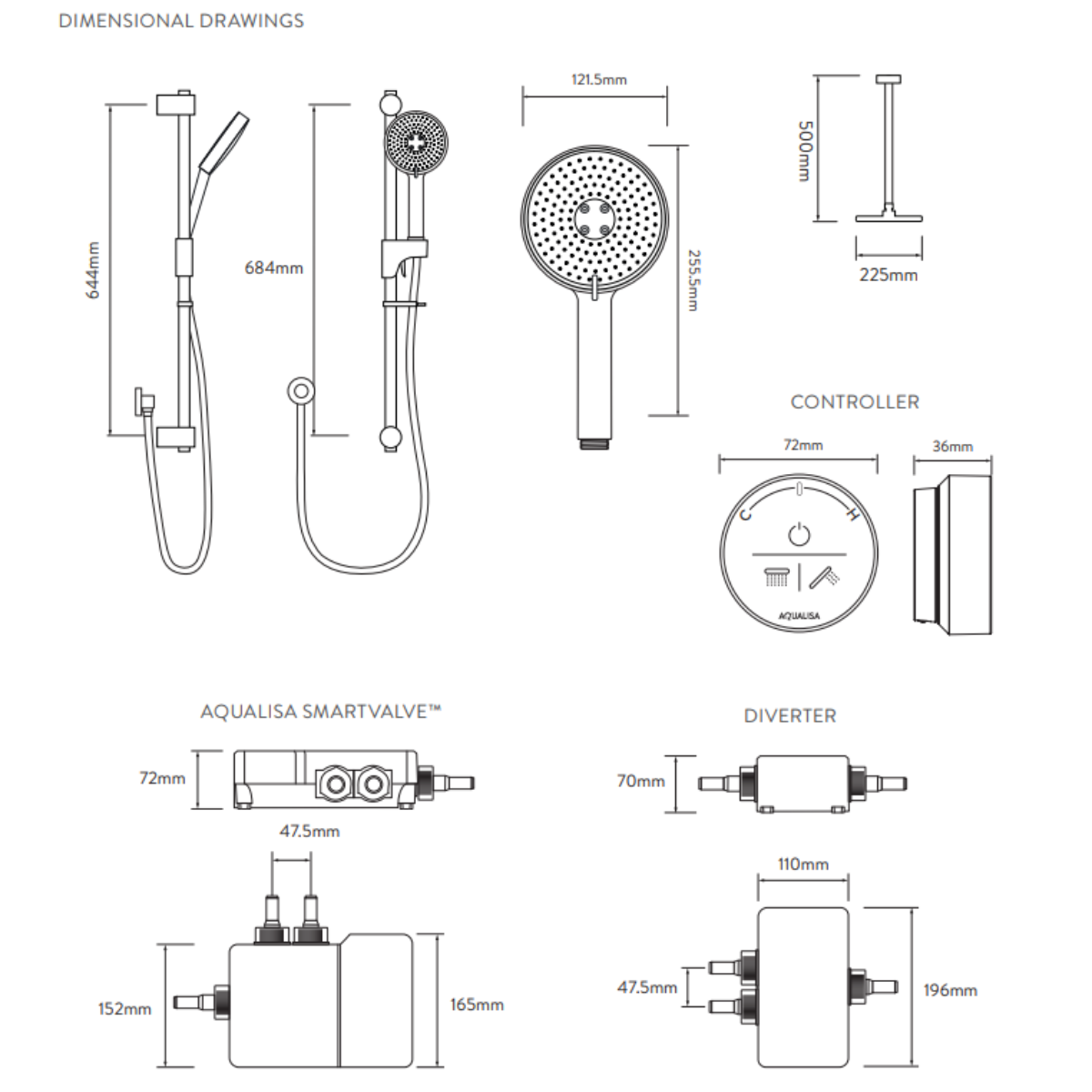 DIMENSIONAL DRAWINGS

644mm

684mm

121.5mm

255.5mm

500mm

225mm

CONTROLLER

72mm

36mm

C

H

AQUALISA

AQUALISA SMARTVALVE™

72mm

47.5mm

152mm

165mm

DIVERTER

70mm

110mm

47.5mm

196mm